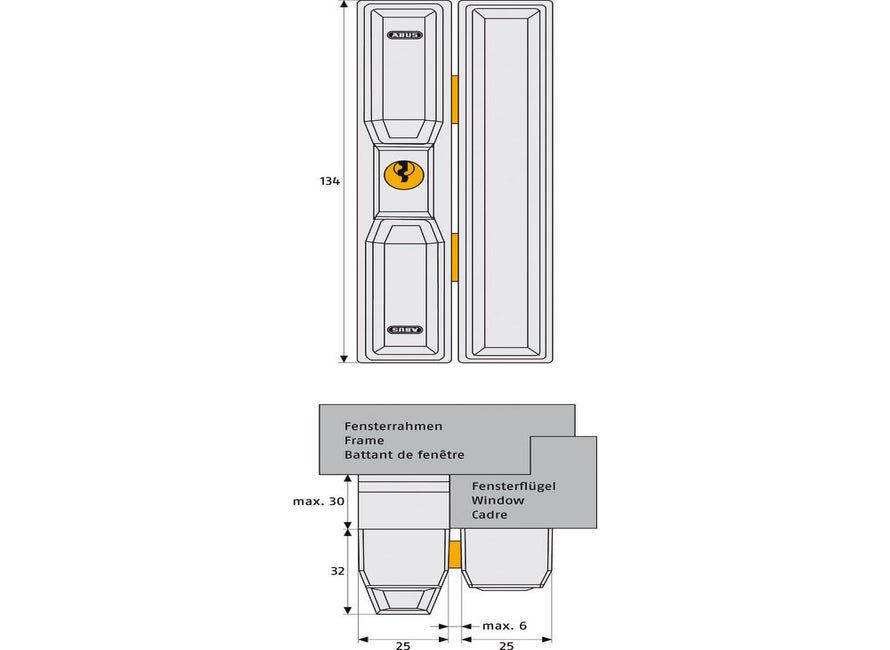 ABUS

134

ABUS

Fensterrahmen
Frame
Battant de fenêtre

Fensterflügel
Window
Cadre

max. 30

32

max. 6

25

25